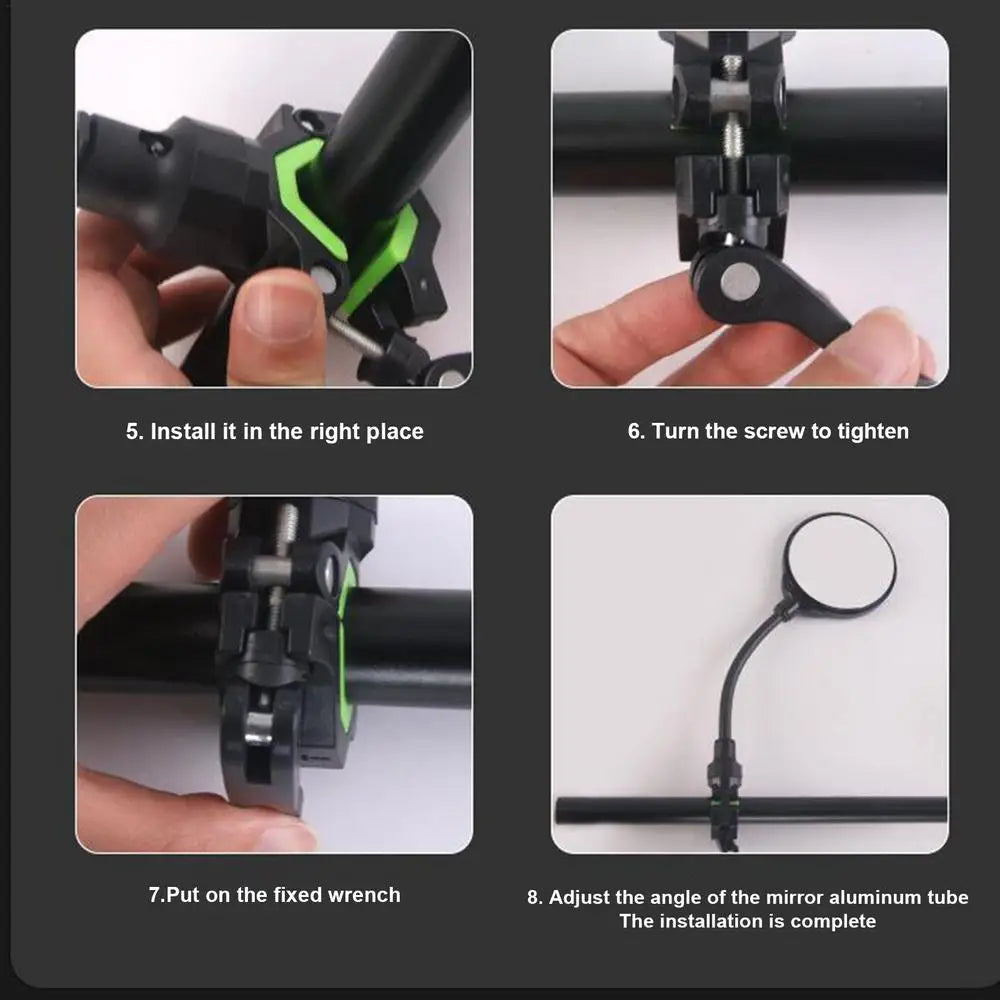 5. Install it in the right place

6. Turn the screw to tighten

7.Put on the fixed wrench

8. Adjust the angle of the mirror aluminum tube
The installation is complete