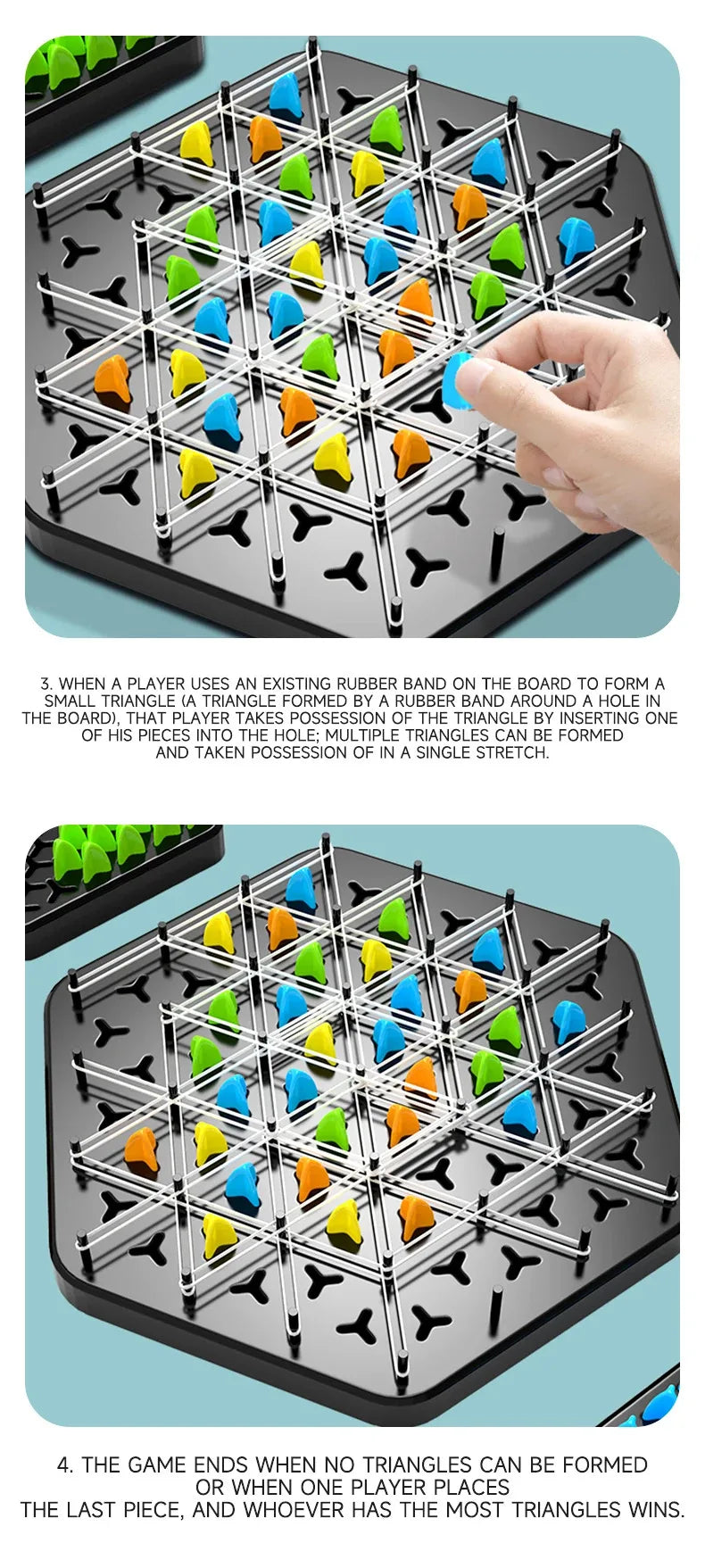 3. WHEN A PLAYER USES AN EXISTING RUBBER BAND ON THE BOARD TO FORM A SMALL TRIANGLE (A TRIANGLE FORMED BY A RUBBER BAND AROUND A HOLE IN THE BOARD), THAT PLAYER TAKES POSSESSION OF THE TRIANGLE BY INSERTING ONE OF HIS PIECES INTO THE HOLE; MULTIPLE TRIANGLES CAN BE FORMED AND TAKEN POSSESSION OF IN A SINGLE STRETCH.

4. THE GAME ENDS WHEN NO TRIANGLES CAN BE FORMED OR WHEN ONE PLAYER PLACES THE LAST PIECE, AND WHOEVER HAS THE MOST TRIANGLES WINS.