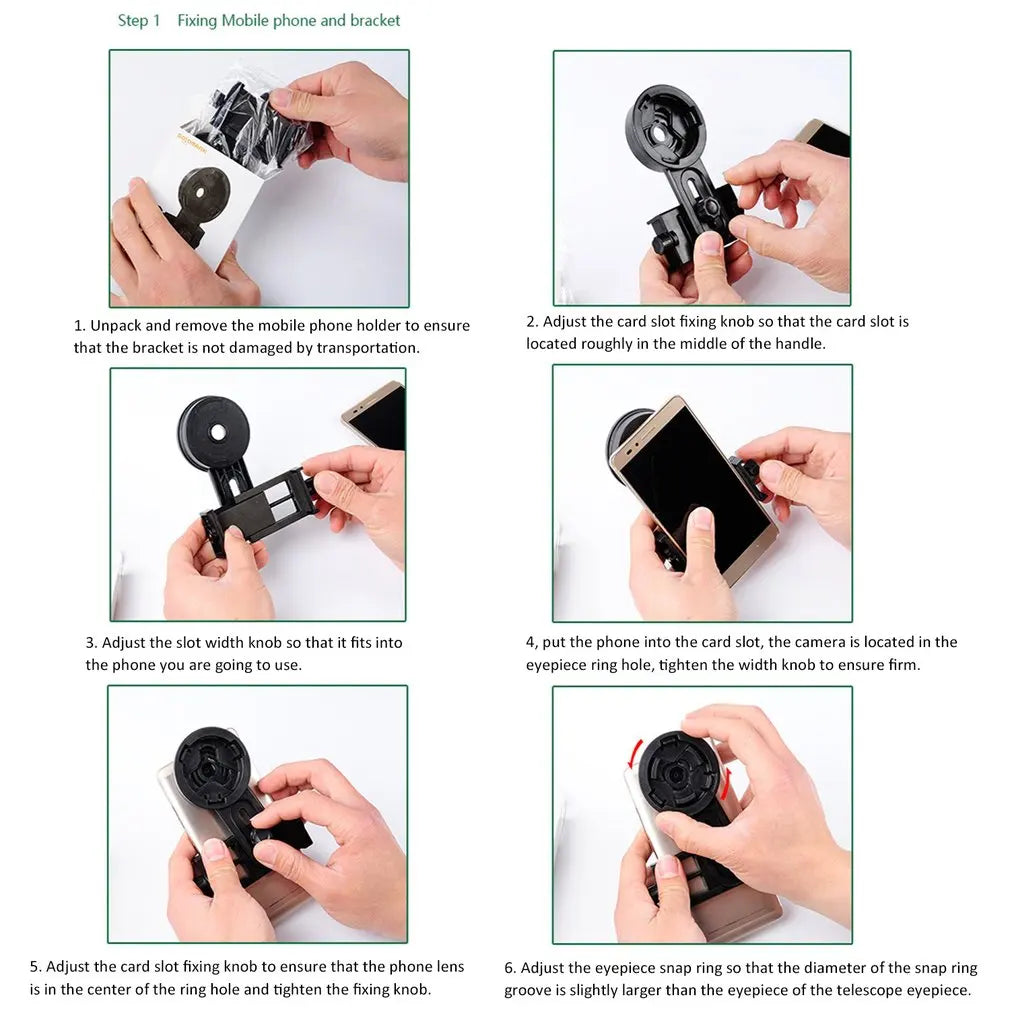 Step 1 Fixing Mobile phone and bracket

1. Unpack and remove the mobile phone holder to ensure that the bracket is not damaged by transportation.

2. Adjust the card slot fixing knob so that the card slot is located roughly in the middle of the handle.

3. Adjust the slot width knob so that it fits into the phone you are going to use.

4, put the phone into the card slot, the camera is located in the eyepiece ring hole, tighten the width knob to ensure firm.

5. Adjust the card slot fixing knob to ensure that the phone lens is in the center of the ring hole and tighten the fixing knob.

6. Adjust the eyepiece snap ring so that the diameter of the snap ring groove is slightly larger than the eyepiece of the telescope eyepiece.