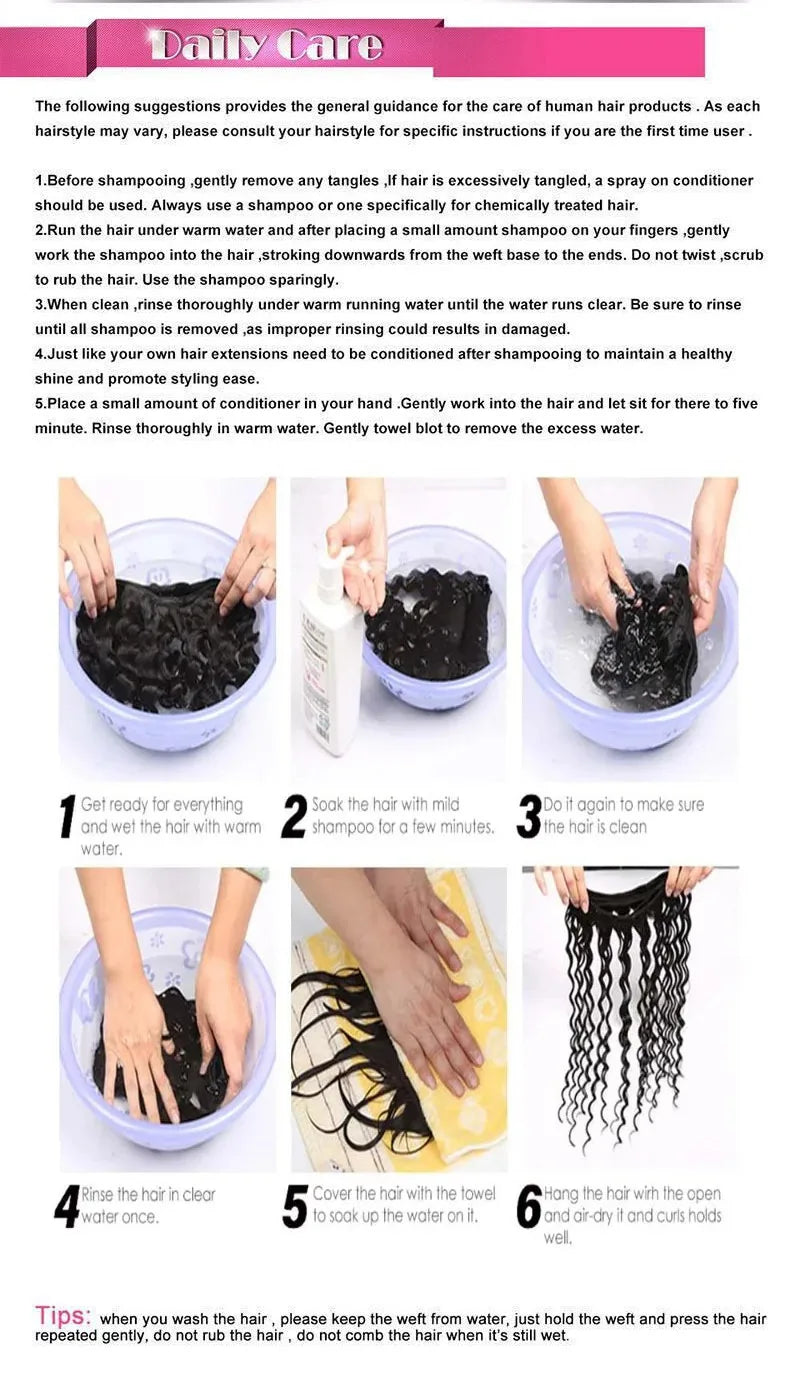 Daily Care

The following suggestions provides the general guidance for the care of human hair products . As each hairstyle may vary, please consult your hairstyle for specific instructions if you are the first time user .

1.Before shampooing ,gently remove any tangles ,If hair is excessively tangled, a spray on conditioner should be used. Always use a shampoo or one specifically for chemically treated hair.
2.Run the hair under warm water and after placing a small amount shampoo on your fingers ,gently work the shampoo into the hair ,stroking downwards from the weft base to the ends. Do not twist ,scrub to rub the hair. Use the shampoo sparingly.
3.When clean ,rinse thoroughly under warm running water until the water runs clear. Be sure to rinse until all shampoo is removed ,as improper rinsing could results in damaged.
4.Just like your own hair extensions need to be conditioned after shampooing to maintain a healthy shine and promote styling ease.
5.Place a small amount of conditioner in your hand .Gently work into the hair and let sit for there to five minute. Rinse thoroughly in warm water. Gently towel blot to remove the excess water.

1 Get ready for everything and wet the hair with warm water.

2 Soak the hair with mild shampoo for a few minutes.

3 Do it again to make sure the hair is clean

4 Rinse the hair in clear water once.

5 Cover the hair with the towel to soak up the water on it.

6 Hang the hair wirh the open and air-dry it and curls holds well.

Tips: when you wash the hair , please keep the weft from water, just hold the weft and press the hair repeated gently, do not rub the hair , do not comb the hair when it's still wet.