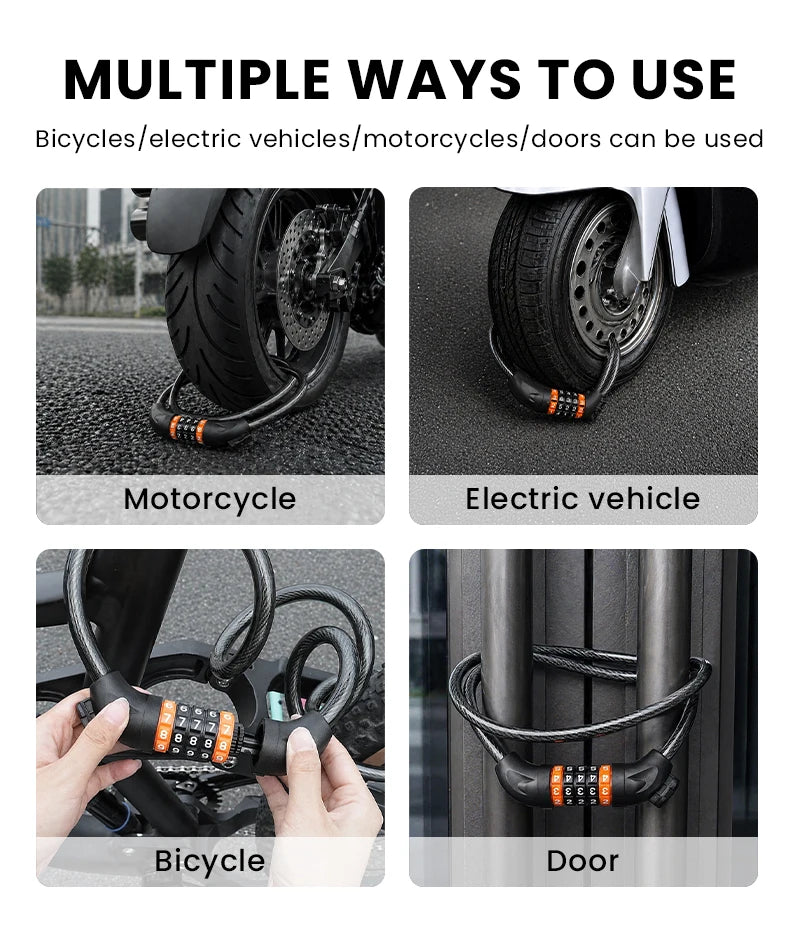 MULTIPLE WAYS TO USE

Bicycles/electric vehicles/motorcycles/doors can be used

Motorcycle

Electric vehicle

Bicycle

Door