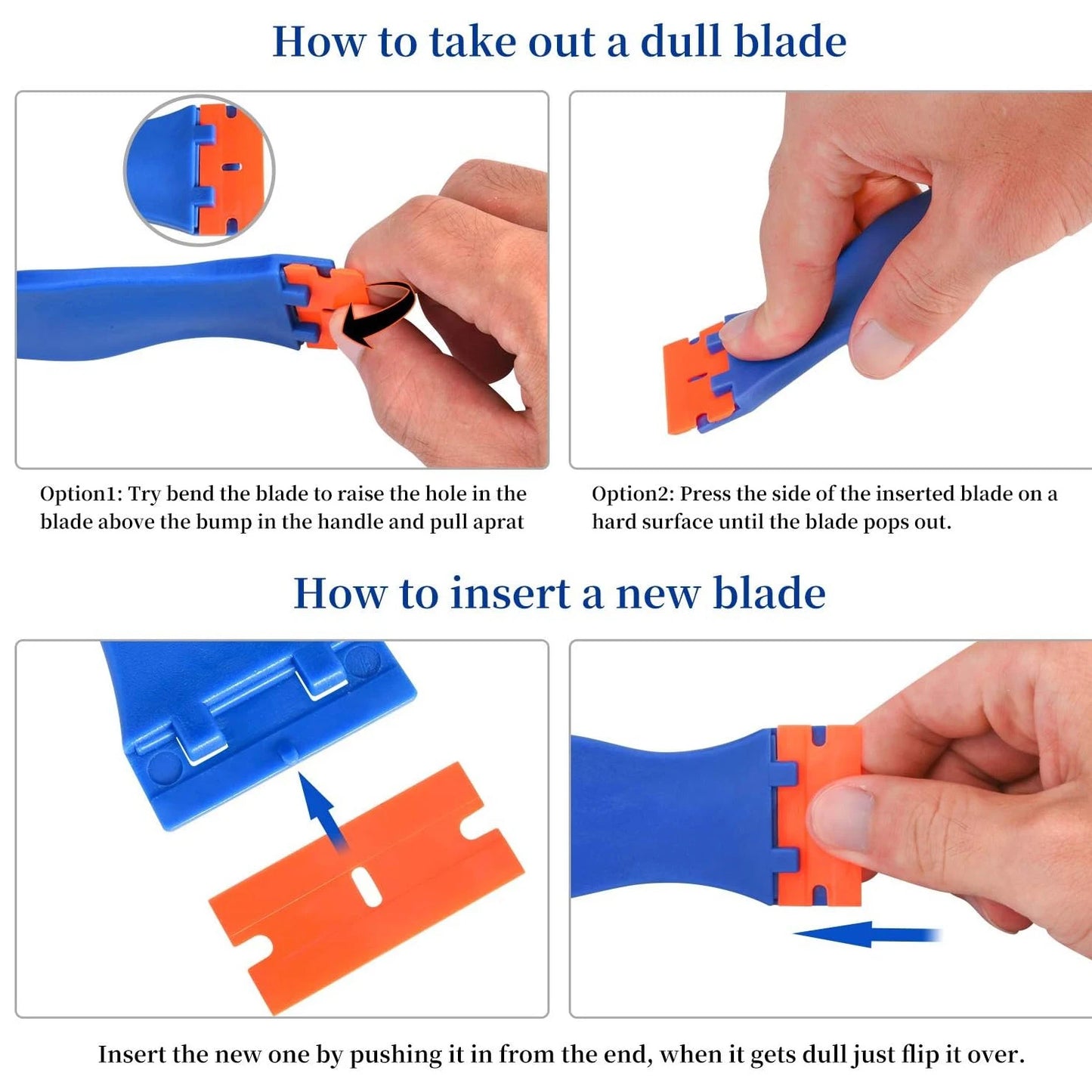 How to take out a dull blade

Option1: Try bend the blade to raise the hole in the blade above the bump in the handle and pull aprat

Option2: Press the side of the inserted blade on a hard surface until the blade pops out.

How to insert a new blade

Insert the new one by pushing it in from the end, when it gets dull just flip it over.