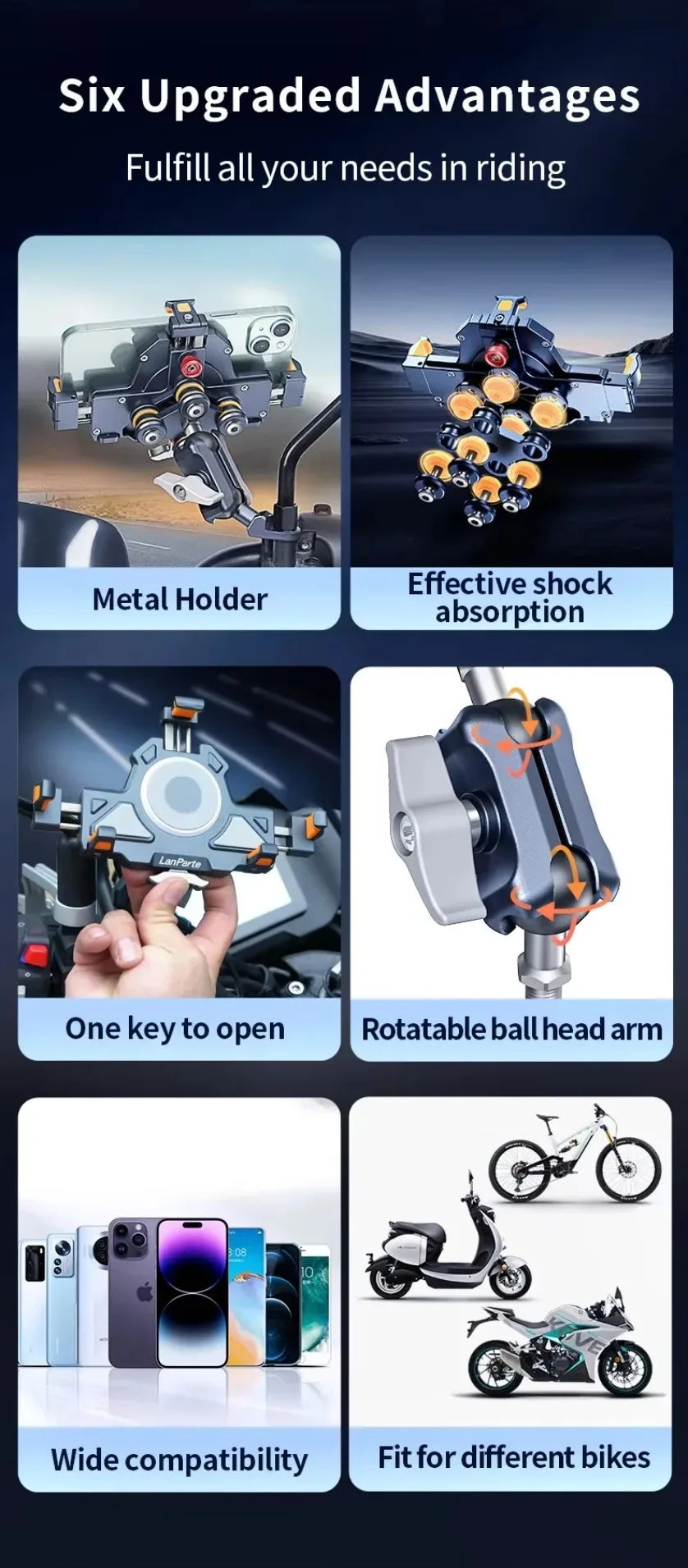 Six Upgraded Advantages

Fulfill all your needs in riding

Metal Holder

Effective shock absorption

LanParte

One key to open

Rotatable ball head arm

3:08

10

Wide compatibility

Fit for different bikes