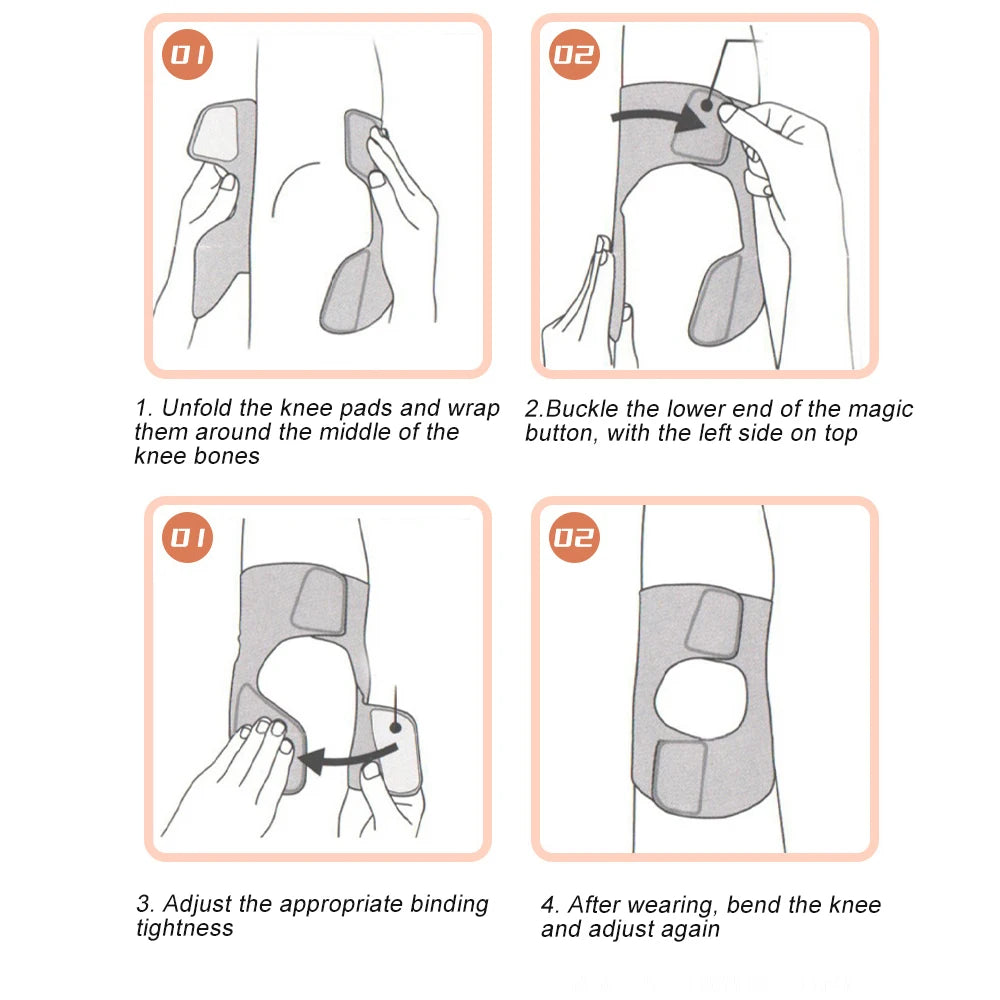 01

1. Unfold the knee pads and wrap them around the middle of the knee bones

02

2.Buckle the lower end of the magic button, with the left side on top

01

3. Adjust the appropriate binding tightness

02

4. After wearing, bend the knee and adjust again