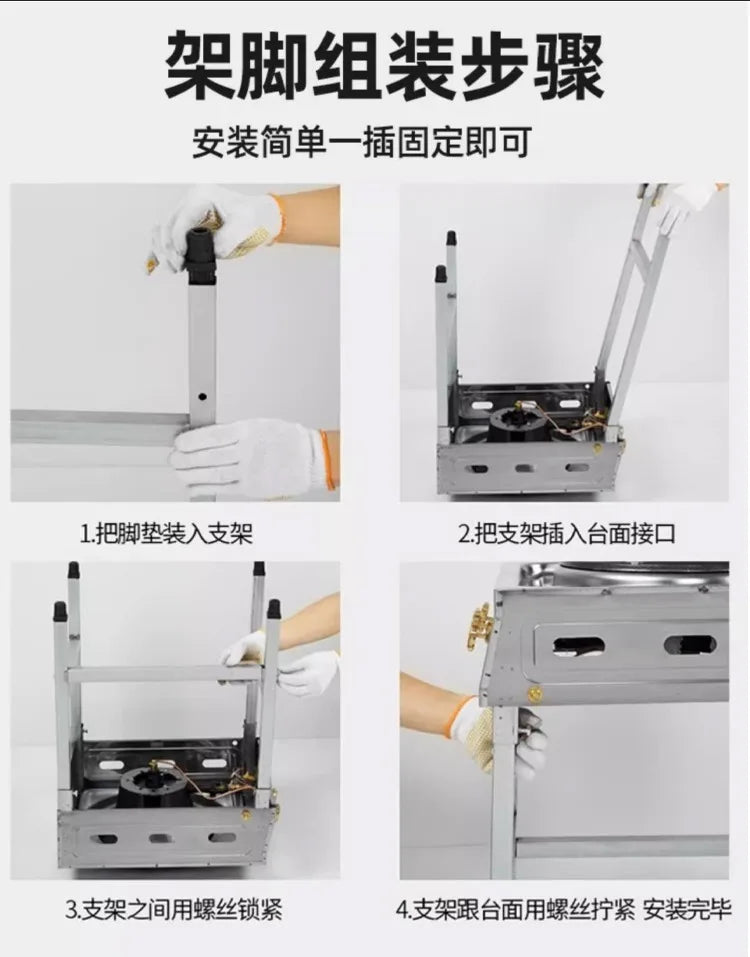 架脚组装步骤

安装简单一插固定即可

1.把脚垫装入支架

2.把支架插入台面接口

3.支架之间用螺丝锁紧

4.支架跟台面用螺丝拧紧 安装完毕