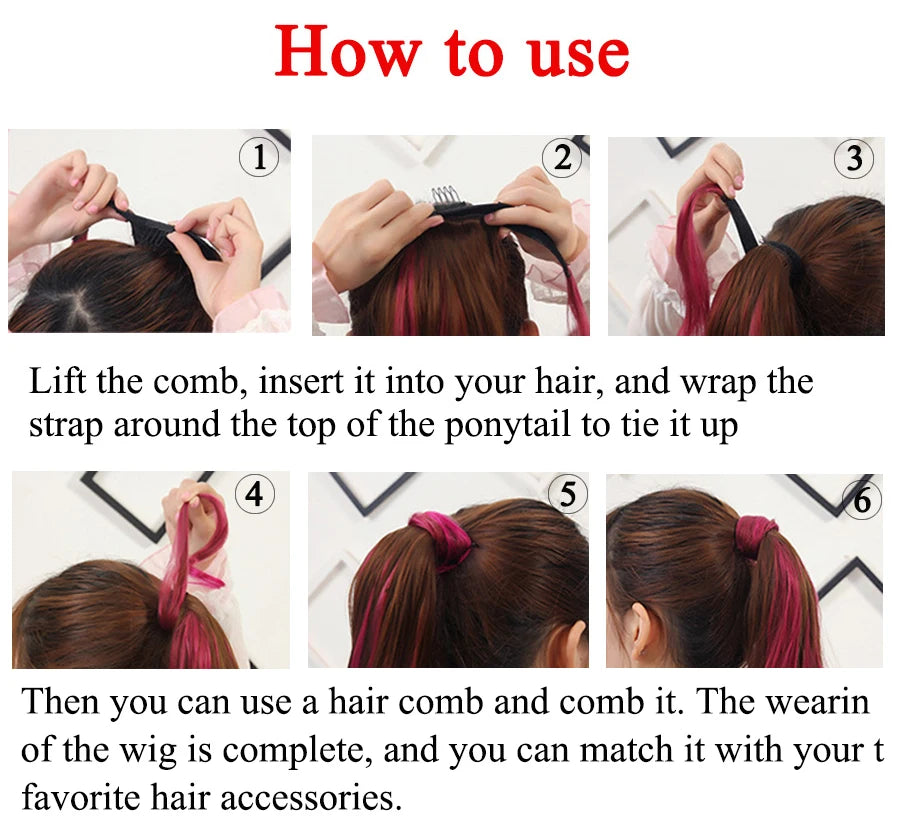 How to use

1

2

3

Lift the comb, insert it into your hair, and wrap the strap around the top of the ponytail to tie it up

4

5

6

Then you can use a hair comb and comb it. The wearin of the wig is complete, and you can match it with your t favorite hair accessories.